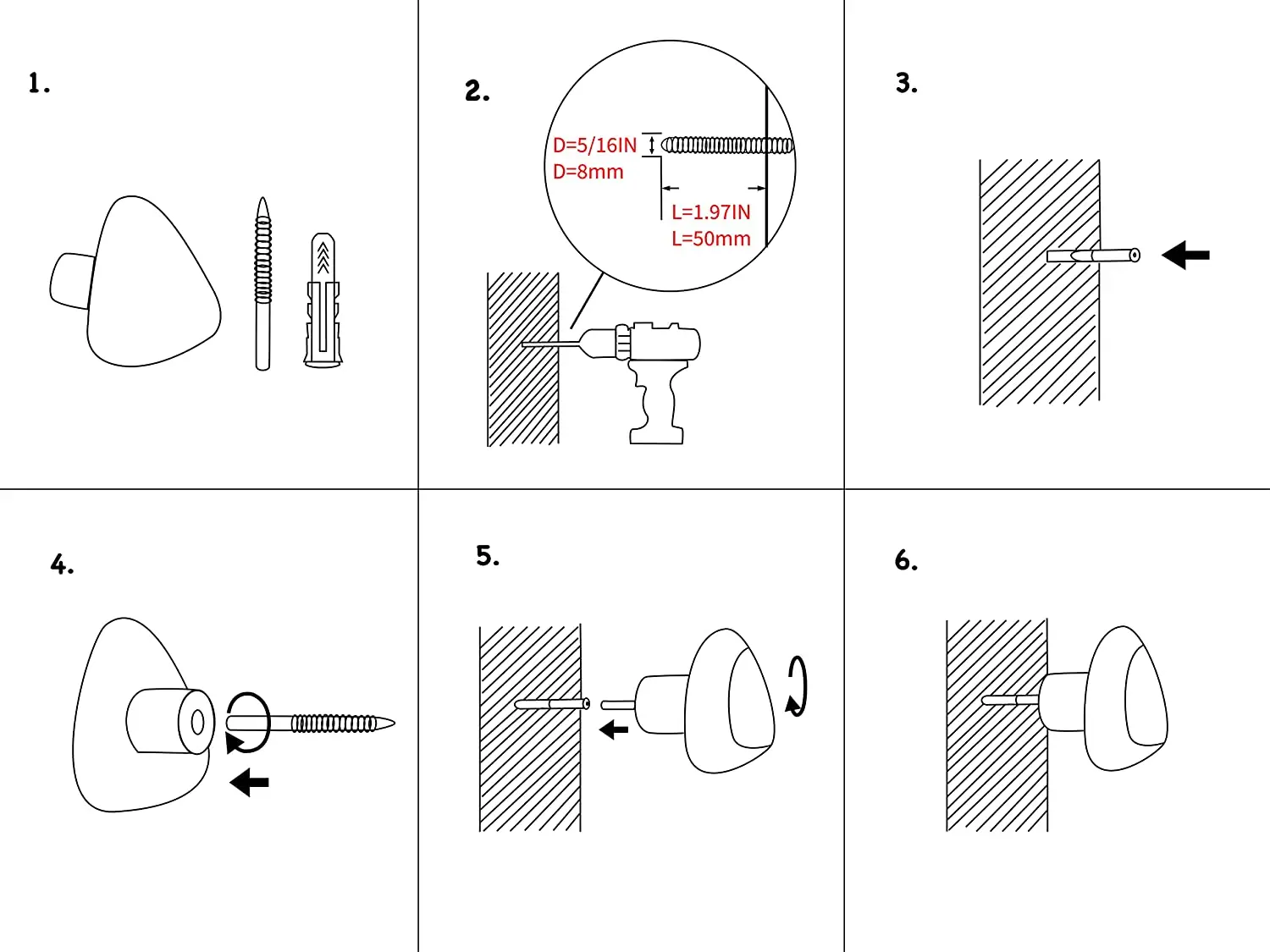 1.

2.

D=5/16IN
D=8mm

L=1.97IN
L=50mm

3.

4.

5.

6.